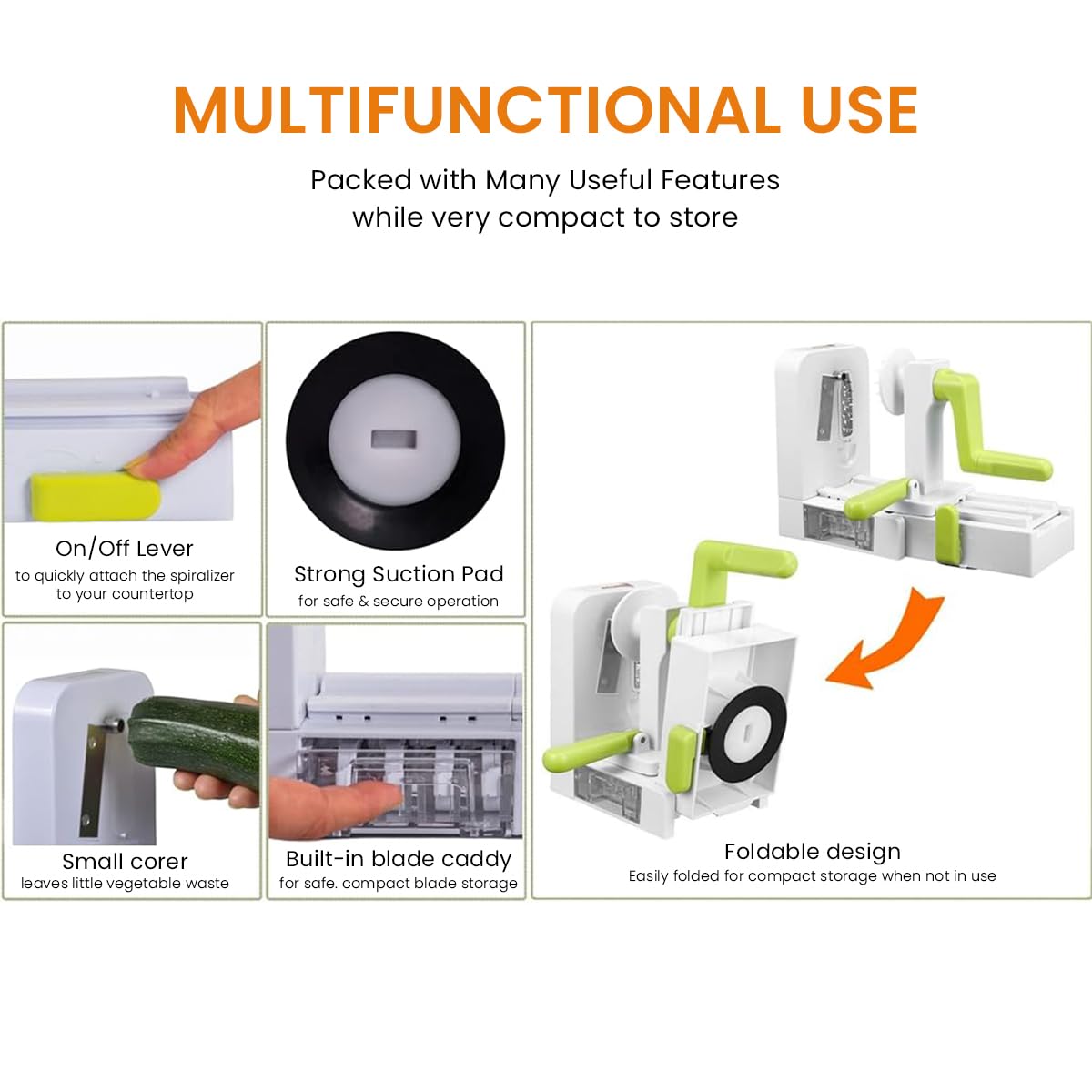 MULTIFUNCTIONAL USE

Packed with Many Useful Features
while very compact to store

On/Off Lever
to quickly attach the spiralizer to your countertop

Strong Suction Pad
for safe & secure operation

Small corer
leaves little vegetable waste

Built-in blade caddy
for safe. compact blade storage

Foldable design
Easily folded for compact storage when not in use